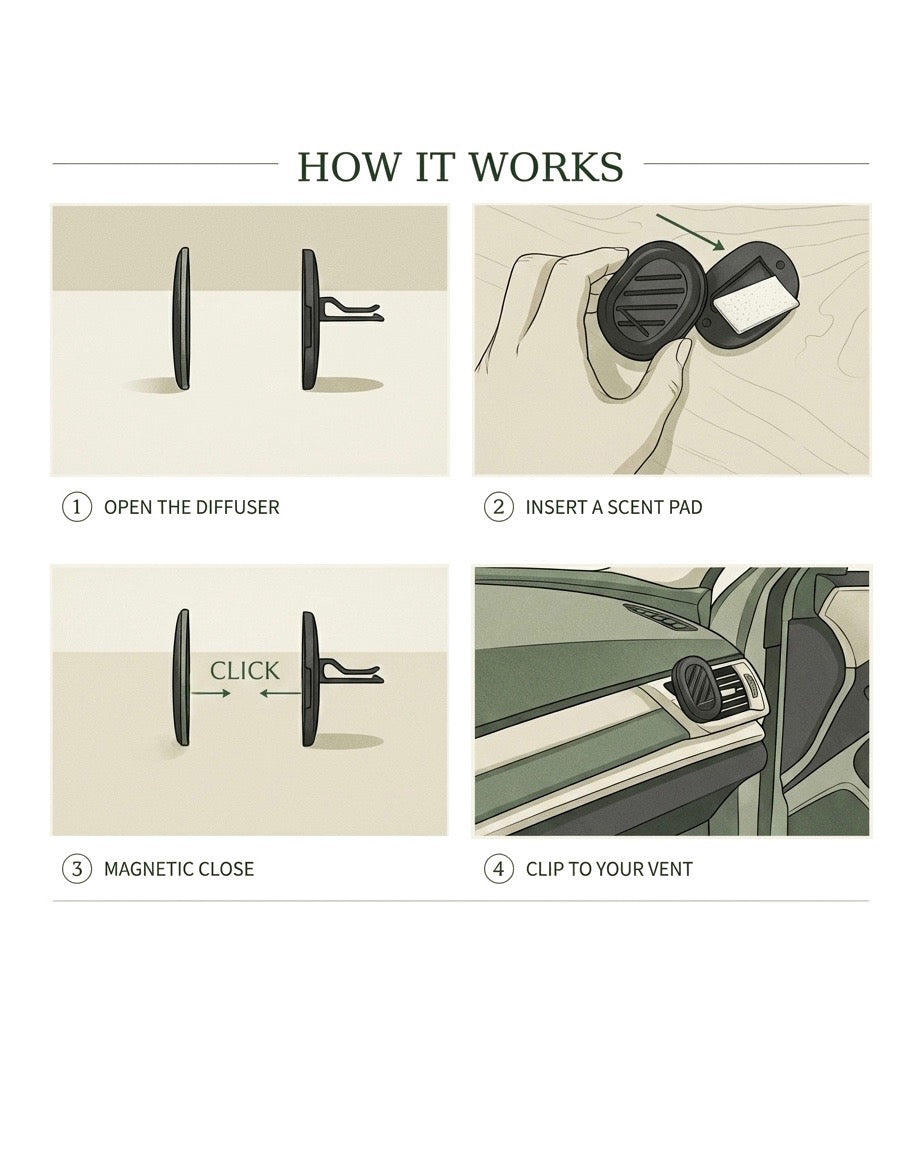 HOW IT WORKS

1 OPEN THE DIFFUSER

2 INSERT A SCENT PAD

CLICK

3 MAGNETIC CLOSE

4 CLIP TO YOUR VENT